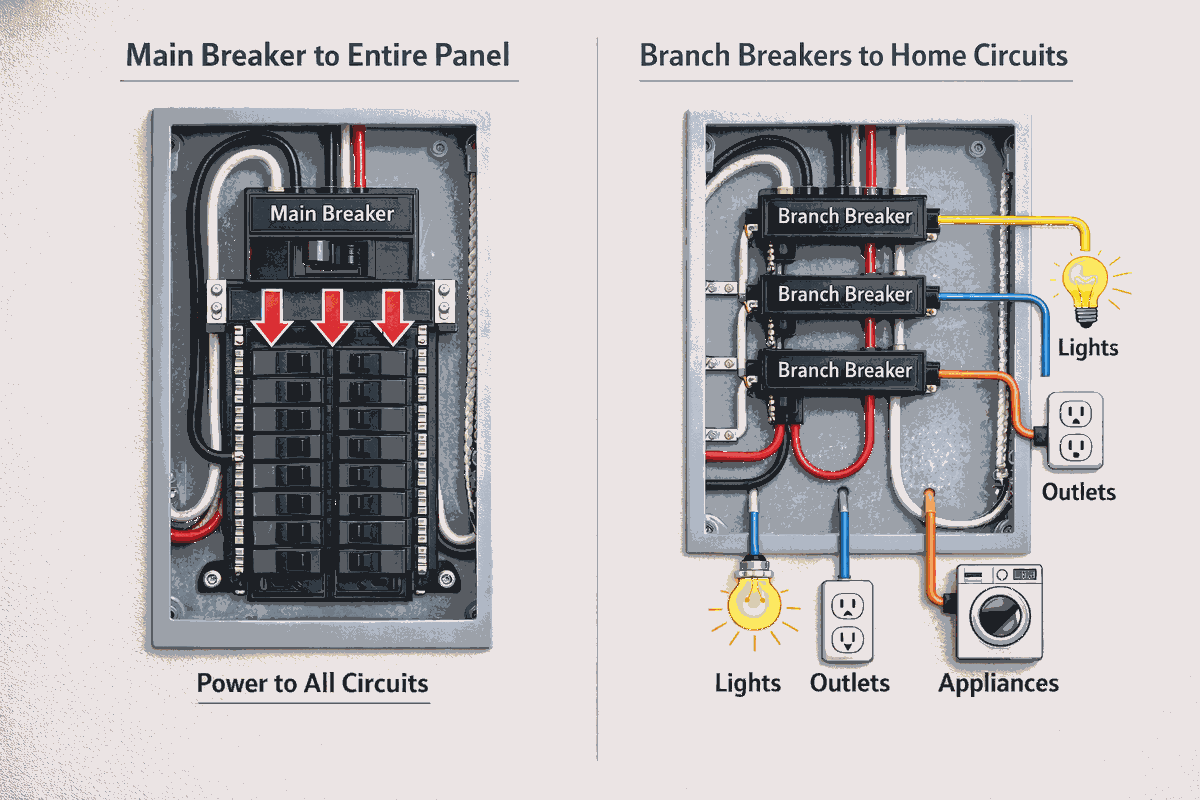 Main Breaker to Entire Panel

Main Breaker

Power to All Circuits

Branch Breakers to Home Circuits

Branch Breaker

Branch Breaker

Branch Breaker

Lights

Outlets

Lights

Outlets

Appliances