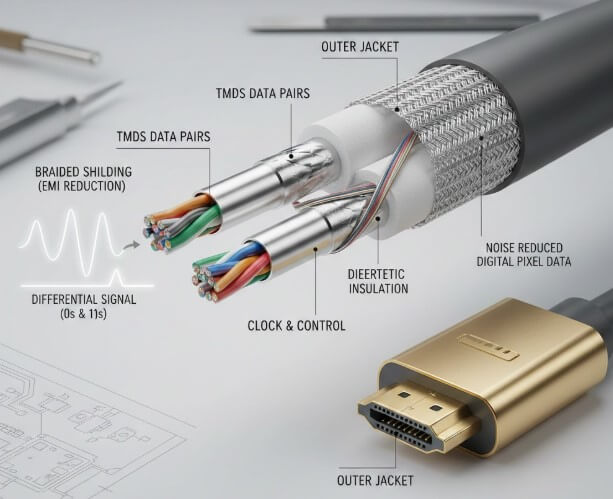 OUTER JACKET

TMDS DATA PAIRS

TMDS DATA PAIRS

BRAIDED SHILDING (EMI REDUCTION)

DIFFERENTIAL SIGNAL (0s & 11s)

NOISE REDUCED DIGITAL PIXEL DATA

DIEERTETIC INSULATION

CLOCK & CONTROL

OUTER JACKET