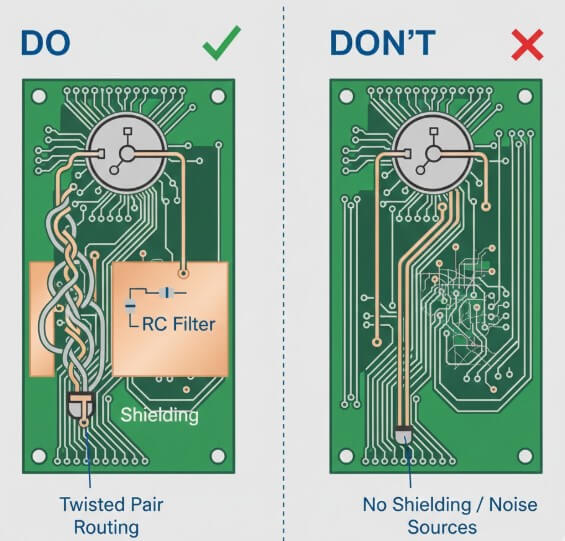 DO

RC Filter

Shielding

Twisted Pair Routing

DON'T

No Shielding / Noise Sources