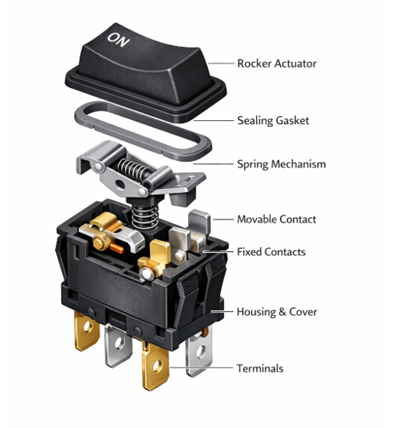 ON

Rocker Actuator

Sealing Gasket

Spring Mechanism

Movable Contact

Fixed Contacts

Housing & Cover

Terminals