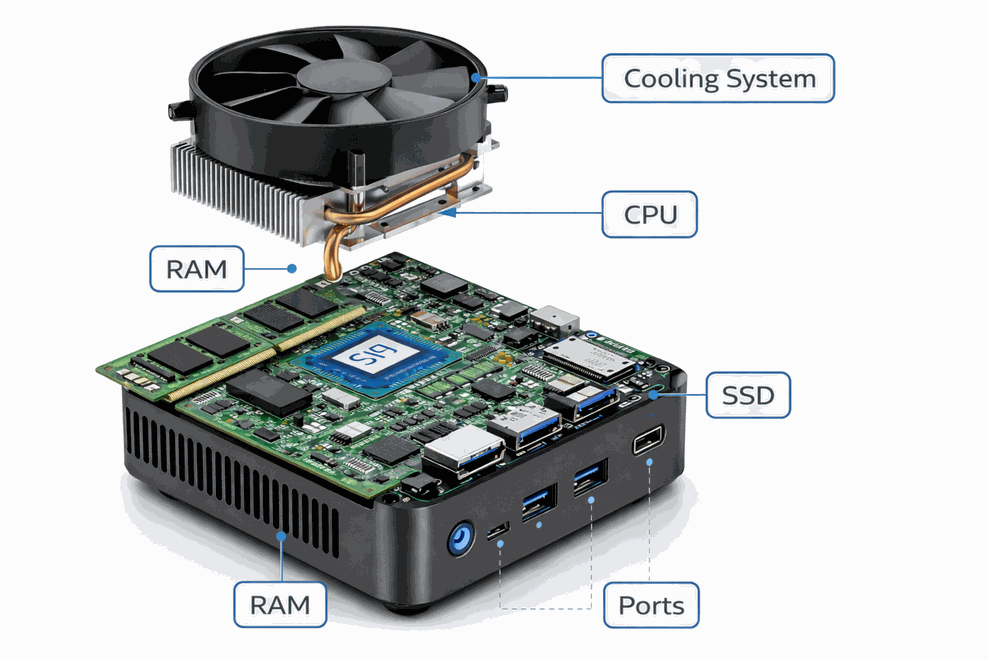 Cooling System

CPU

RAM

i5

SSD

RAM

Ports