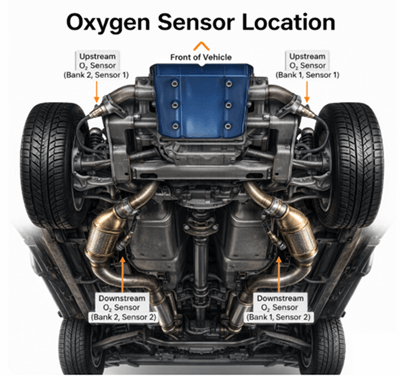 Oxygen Sensor Location

Upstream $O_2$ Sensor (Bank 2, Sensor 1)

Front of Vehicle

Upstream $O_2$ Sensor (Bank 1, Sensor 1)

Downstream $O_2$ Sensor (Bank 2, Sensor 2)

Downstream $O_2$ Sensor (Bank 1, Sensor 2)