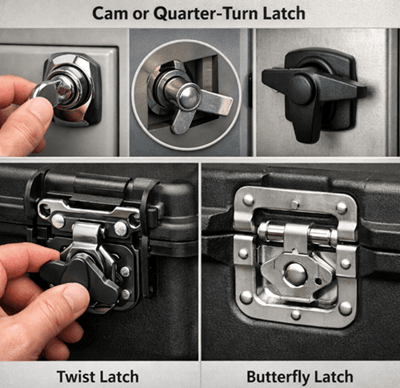 Cam or Quarter-Turn Latch

Twist Latch

Butterfly Latch