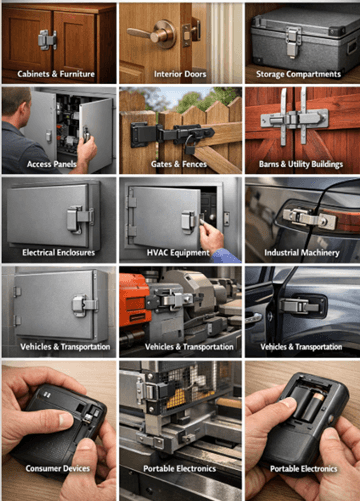 Cabinets & Furniture

Interior Doors

Storage Compartments

Access Panels

Gates & Fences

Barns & Utility Buildings

Electrical Enclosures

HVAC Equipment

Industrial Machinery

Vehicles & Transportation

Vehicles & Transportation

Vehicles & Transportation

Consumer Devices

Portable Electronics

Portable Electronics