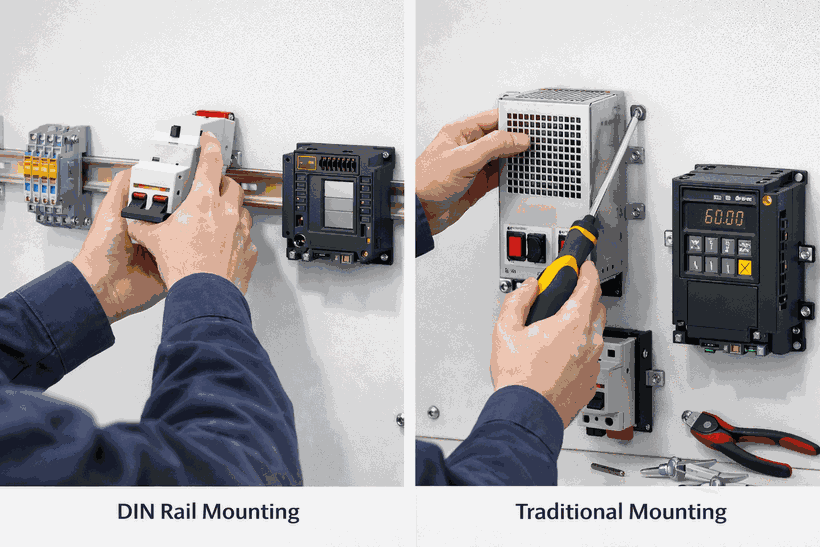 60.00

DIN Rail Mounting

Traditional Mounting