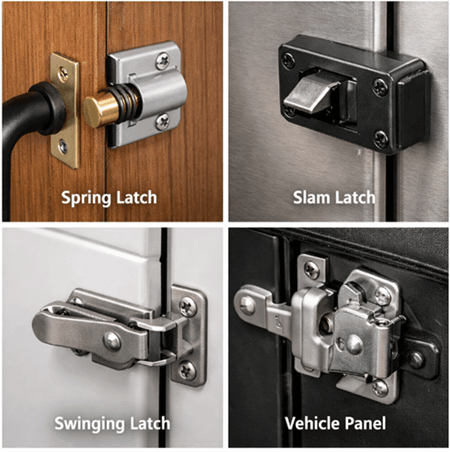 Spring Latch

Slam Latch

Swinging Latch

Vehicle Panel