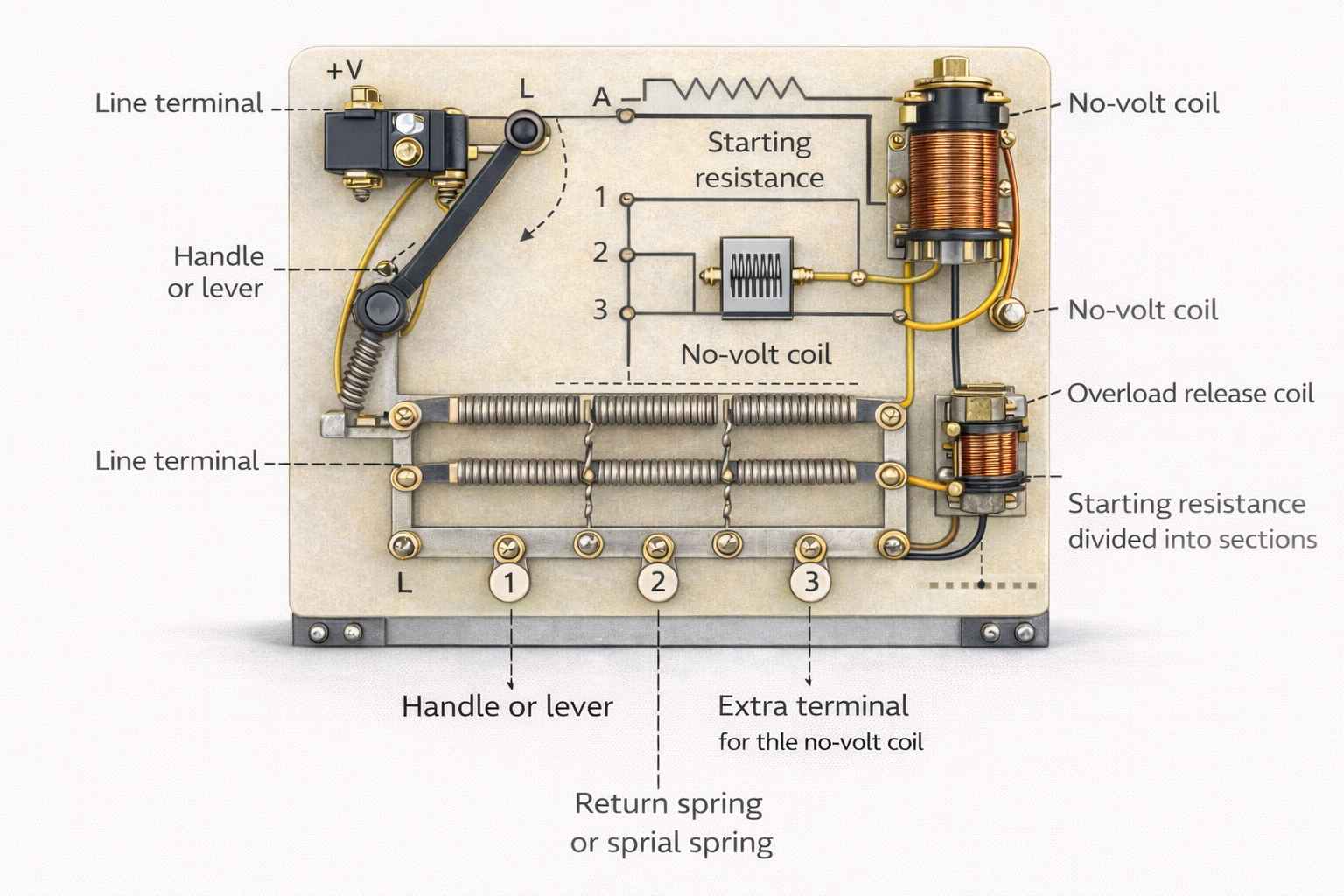 +V

Line terminal

L

A

Starting resistance

No-volt coil

1

2

3

Handle or lever

No-volt coil

No-volt coil

Overload release coil

Line terminal

Starting resistance divided into sections

L

1

2

3

Handle or lever

Extra terminal for thle no-volt coil

Return spring or sprial spring